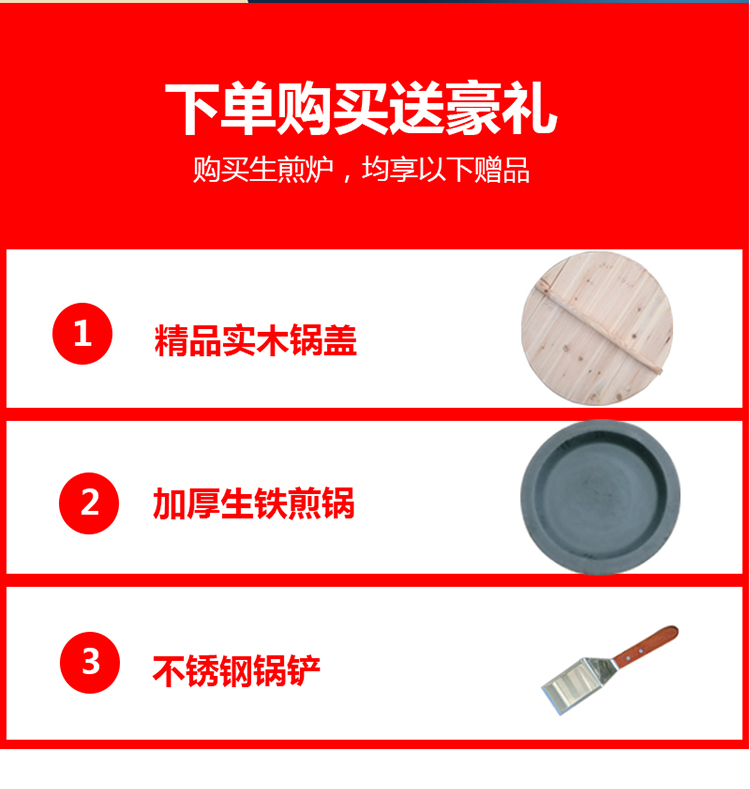 下单购买送豪礼

购买生煎炉，均享以下赠品

1 精品实木锅盖

2 加厚生铁煎锅

3 不锈钢锅铲